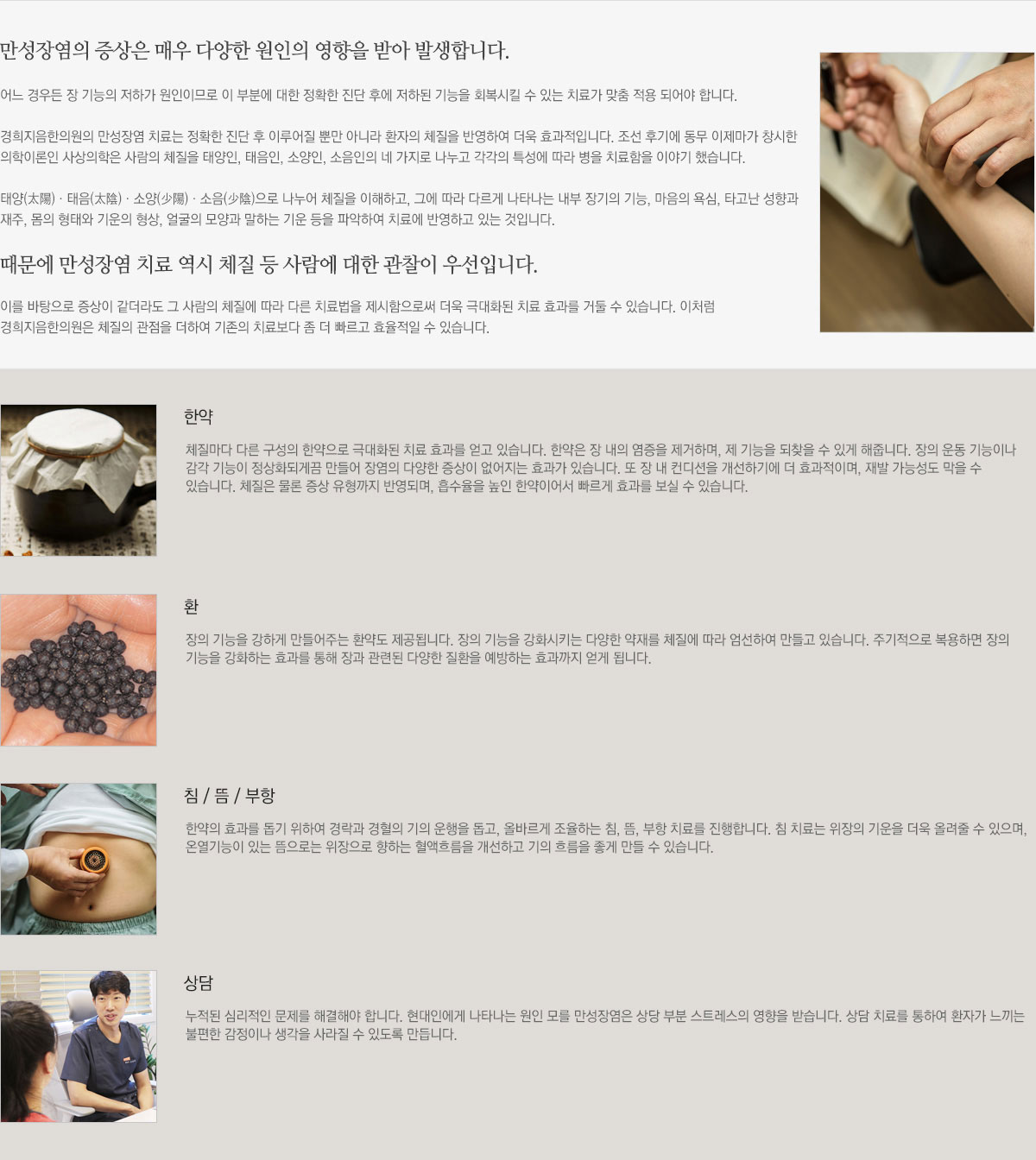 만성장염의 증상은 매우 다양한 원인의 영향을 받아 발생합니다.

어느 경우든 장 기능의 저하가 원인이므로 이 부분에 대한 정확한 진단 후에 저하된 기능을 회복시킬 수 있는 치료가 맞춤 적용 되어야 합니다.

경희지음한의원의 만성장염 치료는 정확한 진단 후 이루어질 뿐만 아니라 환자의 체질을 반영하여 더욱 효과적입니다. 조선 후기에 동무 이제마가 창시한 의학이론인 사상의학은 사람의 체질을 태양인, 태음인, 소양인, 소음인의 네 가지로 나누고 각각의 특성에 따라 병을 치료함을 이야기 했습니다.

태양(太陽) · 태음(太陰) · 소양(少陽) · 소음(少陰)으로 나누어 체질을 이해하고, 그에 따라 다르게 나타나는 내부 장기의 기능, 마음의 욕심, 타고난 성향과 재주, 몸의 형태와 기운의 형상, 얼굴의 모양과 말하는 기운 등을 파악하여 치료에 반영하고 있는 것입니다.

때문에 만성장염 치료 역시 체질 등 사람에 대한 관찰이 우선입니다.

이를 바탕으로 증상이 같더라도 그 사람의 체질에 따라 다른 치료법을 제시함으로써 더욱 극대화된 치료 효과를 거둘 수 있습니다. 이처럼 경희지음한의원은 체질의 관점을 더하여 기존의 치료보다 좀 더 빠르고 효율적일 수 있습니다.

한약

체질마다 다른 구성의 한약으로 극대화된 치료 효과를 얻고 있습니다. 한약은 장 내의 염증을 제거하며, 제 기능을 되찾을 수 있게 해줍니다. 장의 운동 기능이나 감각 기능이 정상화되게끔 만들어 장염의 다양한 증상이 없어지는 효과가 있습니다. 또 장 내 컨디션을 개선하기에 더 효과적이며, 재발 가능성도 막을 수 있습니다. 체질은 물론 증상 유형까지 반영되며, 흡수율을 높인 한약이어서 빠르게 효과를 보실 수 있습니다.

환

장의 기능을 강하게 만들어주는 환약도 제공됩니다. 장의 기능을 강화시키는 다양한 약재를 체질에 따라 엄선하여 만들고 있습니다. 주기적으로 복용하면 장의 기능을 강화하는 효과를 통해 장과 관련된 다양한 질환을 예방하는 효과까지 얻게 됩니다.

침 / 뜸 / 부항

한약의 효과를 돕기 위하여 경락과 경혈의 기의 운행을 돕고, 올바르게 조율하는 침, 뜸, 부항 치료를 진행합니다. 침 치료는 위장의 기운을 더욱 올려줄 수 있으며, 온열기능이 있는 뜸으로는 위장으로 향하는 혈액흐름을 개선하고 기의 흐름을 좋게 만들 수 있습니다.

상담

누적된 심리적인 문제를 해결해야 합니다. 현대인에게 나타나는 원인 모를 만성장염은 상당 부분 스트레스의 영향을 받습니다. 상담 치료를 통하여 환자가 느끼는 불편한 감정이나 생각을 사라질 수 있도록 만듭니다.