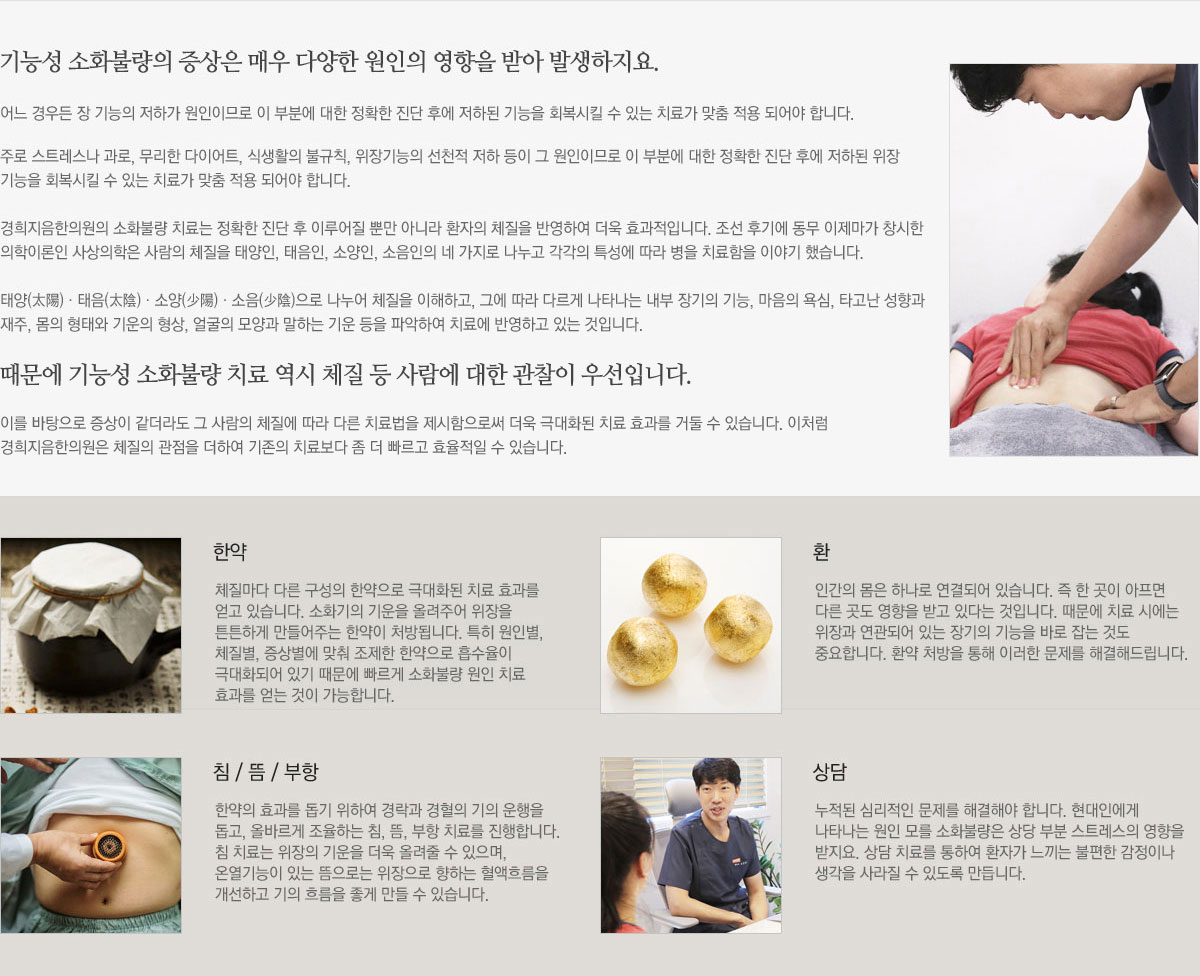 기능성 소화불량의 증상은 매우 다양한 원인의 영향을 받아 발생하지요.

어느 경우든 장 기능의 저하가 원인이므로 이 부분에 대한 정확한 진단 후에 저하된 기능을 회복시킬 수 있는 치료가 맞춤 적용 되어야 합니다.

주로 스트레스나 과로, 무리한 다이어트, 식생활의 불규칙, 위장기능의 선천적 저하 등이 그 원인이므로 이 부분에 대한 정확한 진단 후에 저하된 위장 기능을 회복시킬 수 있는 치료가 맞춤 적용 되어야 합니다.

경희지음한의원의 소화불량 치료는 정확한 진단 후 이루어질 뿐만 아니라 환자의 체질을 반영하여 더욱 효과적입니다. 조선 후기에 동무 이제마가 창시한 의학이론인 사상의학은 사람의 체질을 태양인, 태음인, 소양인, 소음인의 네 가지로 나누고 각각의 특성에 따라 병을 치료함을 이야기 했습니다.

태양(太陽) · 태음(太陰) · 소양(少陽) · 소음(少陰)으로 나누어 체질을 이해하고, 그에 따라 다르게 나타나는 내부 장기의 기능, 마음의 욕심, 타고난 성향과 재주, 몸의 형태와 기운의 형상, 얼굴의 모양과 말하는 기운 등을 파악하여 치료에 반영하고 있는 것입니다.

때문에 기능성 소화불량 치료 역시 체질 등 사람에 대한 관찰이 우선입니다.

이를 바탕으로 증상이 같더라도 그 사람의 체질에 따라 다른 치료법을 제시함으로써 더욱 극대화된 치료 효과를 거둘 수 있습니다. 이처럼 경희지음한의원은 체질의 관점을 더하여 기존의 치료보다 좀 더 빠르고 효율적일 수 있습니다.

한약

체질마다 다른 구성의 한약으로 극대화된 치료 효과를 얻고 있습니다. 소화기의 기운을 올려주어 위장을 튼튼하게 만들어주는 한약이 처방됩니다. 특히 원인별, 체질별, 증상별에 맞춰 조제한 한약으로 흡수율이 극대화되어 있기 때문에 빠르게 소화불량 원인 치료 효과를 얻는 것이 가능합니다.

환

인간의 몸은 하나로 연결되어 있습니다. 즉 한 곳이 아프면 다른 곳도 영향을 받고 있다는 것입니다. 때문에 치료 시에는 위장과 연관되어 있는 장기의 기능을 바로 잡는 것도 중요합니다. 환약 처방을 통해 이러한 문제를 해결해드립니다.

침 / 뜸 / 부항

한약의 효과를 돕기 위하여 경락과 경혈의 기의 운행을 돕고, 올바르게 조율하는 침, 뜸, 부항 치료를 진행합니다. 침 치료는 위장의 기운을 더욱 올려줄 수 있으며, 온열기능이 있는 뜸으로는 위장으로 향하는 혈액흐름을 개선하고 기의 흐름을 좋게 만들 수 있습니다.

상담

누적된 심리적인 문제를 해결해야 합니다. 현대인에게 나타나는 원인 모를 소화불량은 상당 부분 스트레스의 영향을 받지요. 상담 치료를 통하여 환자가 느끼는 불편한 감정이나 생각을 사라질 수 있도록 만듭니다.