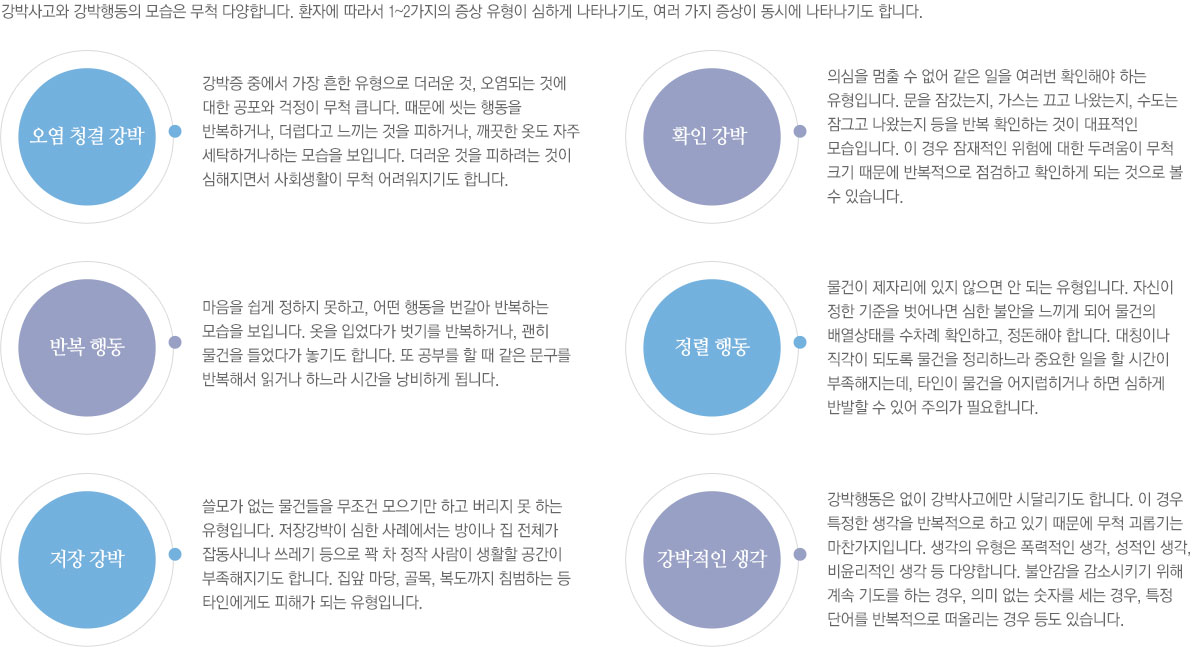 강박사고와 강박행동의 모습은 무척 다양합니다. 환자에 따라서 1~2가지의 증상 유형이 심하게 나타나기도, 여러 가지 증상이 동시에 나타나기도 합니다.

오염 청결 강박

강박증 중에서 가장 흔한 유형으로 더러운 것, 오염되는 것에 대한 공포와 걱정이 무척 큽니다. 때문에 씻는 행동을 반복하거나, 더럽다고 느끼는 것을 피하거나, 깨끗한 옷도 자주 세탁하거나하는 모습을 보입니다. 더러운 것을 피하려는 것이 심해지면서 사회생활이 무척 어려워지기도 합니다.

반복 행동

마음을 쉽게 정하지 못하고, 어떤 행동을 번갈아 반복하는 모습을 보입니다. 옷을 입었다가 벗기를 반복하거나, 괜히 물건을 들었다가 놓기도 합니다. 또 공부를 할 때 같은 문구를 반복해서 읽거나 하느라 시간을 낭비하게 됩니다.

저장 강박

쓸모가 없는 물건들을 무조건 모으기만 하고 버리지 못 하는 유형입니다. 저장강박이 심한 사례에서는 방이나 집 전체가 잡동사니나 쓰레기 등으로 꽉 차 정작 사람이 생활할 공간이 부족해지기도 합니다. 집앞 마당, 골목, 복도까지 침범하는 등 타인에게도 피해가 되는 유형입니다.

확인 강박

의심을 멈출 수 없어 같은 일을 여러번 확인해야 하는 유형입니다. 문을 잠갔는지, 가스는 끄고 나왔는지, 수도는 잠그고 나왔는지 등을 반복 확인하는 것이 대표적인 모습입니다. 이 경우 잠재적인 위험에 대한 두려움이 무척 크기 때문에 반복적으로 점검하고 확인하게 되는 것으로 볼 수 있습니다.

정렬 행동

물건이 제자리에 있지 않으면 안 되는 유형입니다. 자신이 정한 기준을 벗어나면 심한 불안을 느끼게 되어 물건의 배열상태를 수차례 확인하고, 정돈해야 합니다. 대칭이나 직각이 되도록 물건을 정리하느라 중요한 일을 할 시간이 부족해지는데, 타인이 물건을 어지럽히거나 하면 심하게 반발할 수 있어 주의가 필요합니다.

강박적인 생각

강박행동은 없이 강박사고에만 시달리기도 합니다. 이 경우 특정한 생각을 반복적으로 하고 있기 때문에 무척 괴롭기는 마찬가지입니다. 생각의 유형은 폭력적인 생각, 성적인 생각, 비윤리적인 생각 등 다양합니다. 불안감을 감소시키기 위해 계속 기도를 하는 경우, 의미 없는 숫자를 세는 경우, 특정 단어를 반복적으로 떠올리는 경우 등도 있습니다.